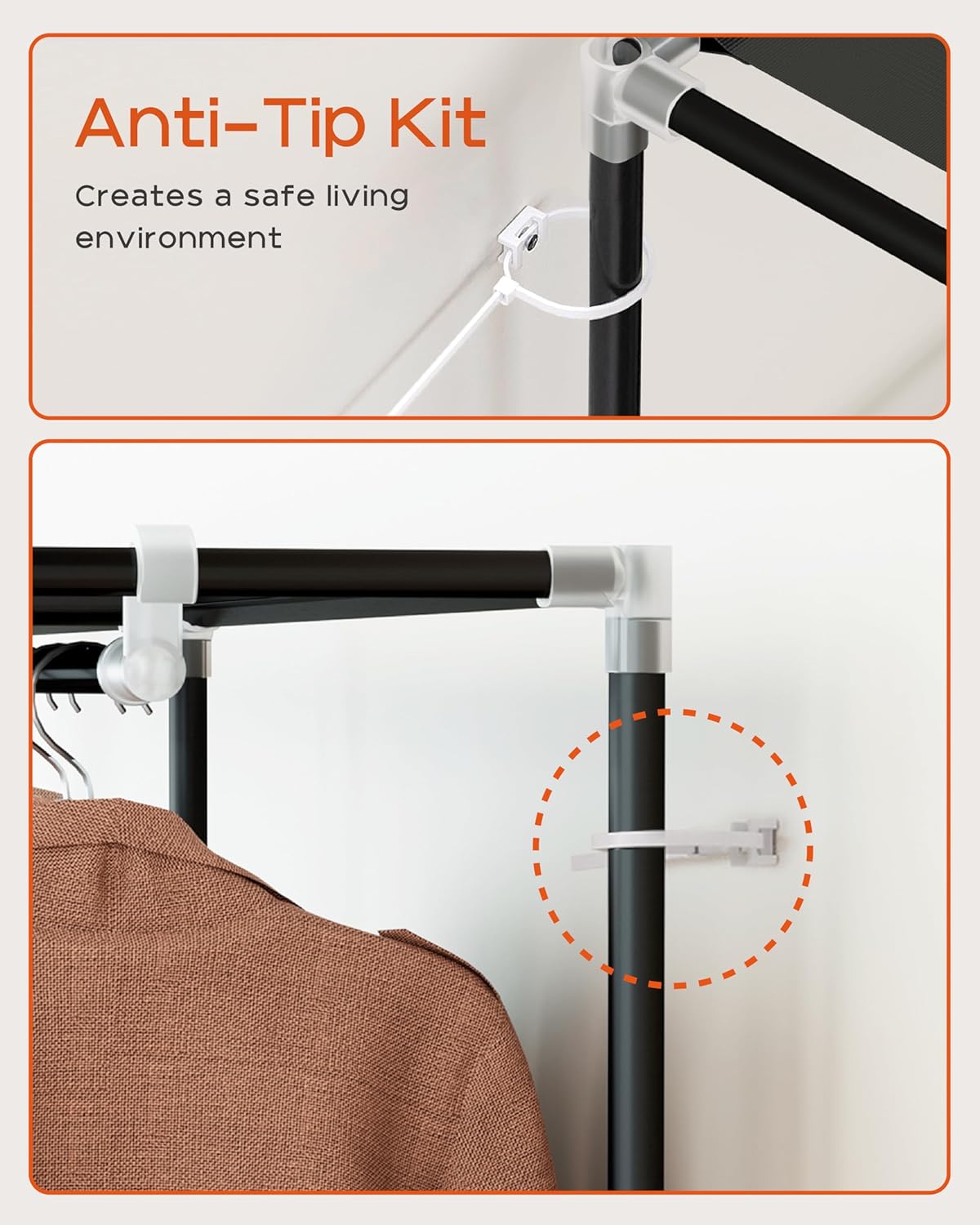 Anti-Tip Kit

Creates a safe living environment